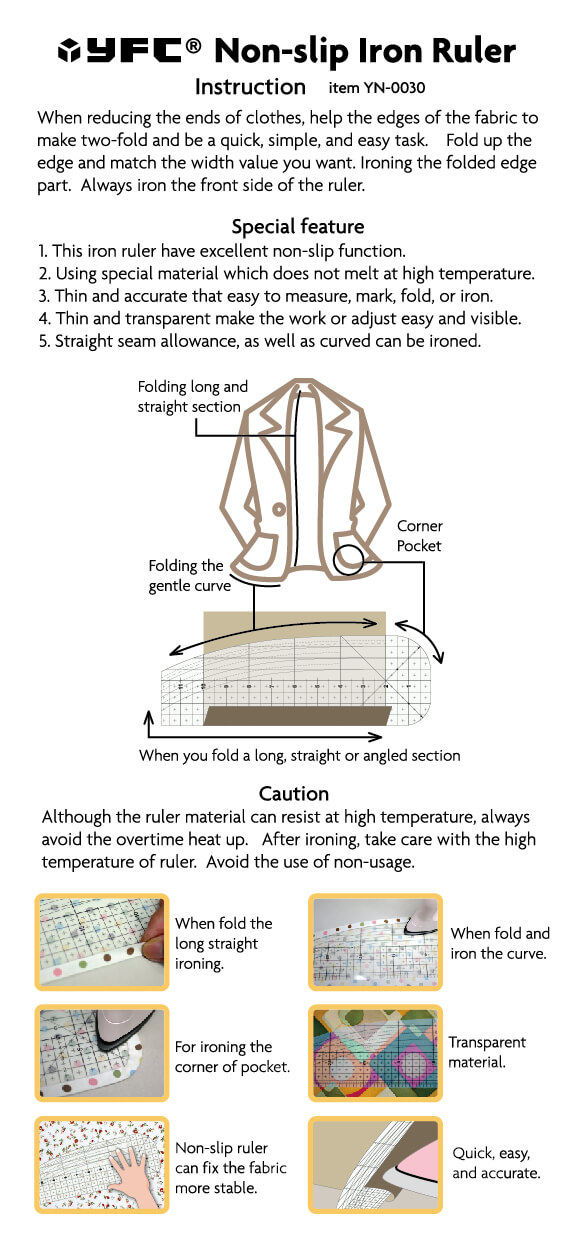 YFC® Non-slip Iron Ruler

Instruction item YN-0030

When reducing the ends of clothes, help the edges of the fabric to make two-fold and be a quick, simple, and easy task. Fold up the edge and match the width value you want. Ironing the folded edge part. Always iron the front side of the ruler.

Special feature

1. This iron ruler have excellent non-slip function.
2. Using special material which does not melt at high temperature.
3. Thin and accurate that easy to measure, mark, fold, or iron.
4. Thin and transparent make the work or adjust easy and visible.
5. Straight seam allowance, as well as curved can be ironed.

Folding long and straight section

Corner Pocket

Folding the gentle curve

When you fold a long, straight or angled section

Caution

Although the ruler material can resist at high temperature, always avoid the overtime heat up. After ironing, take care with the high temperature of ruler. Avoid the use of non-usage.

When fold the long straight ironing.

When fold and iron the curve.

For ironing the corner of pocket.

Transparent material.

Non-slip ruler can fix the fabric more stable.

Quick, easy, and accurate.