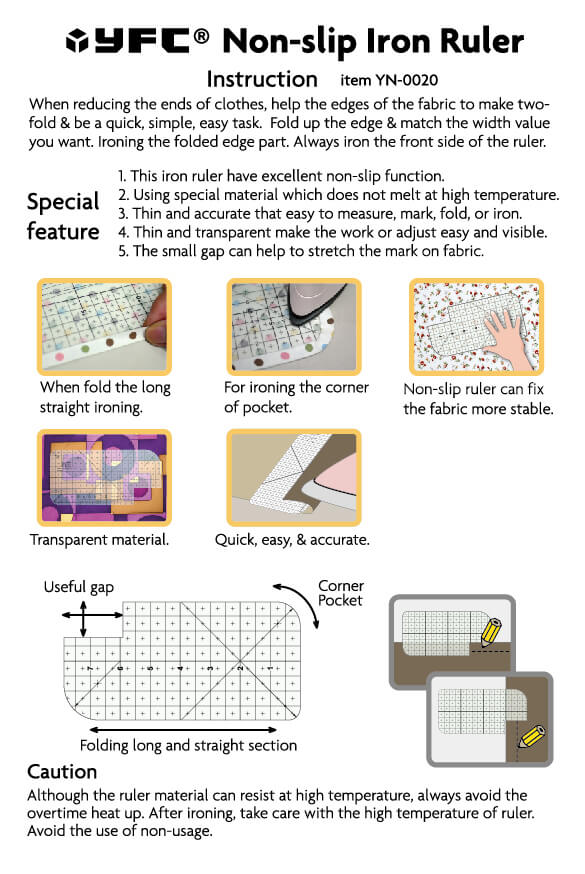 YFC® Non-slip Iron Ruler

Instruction item YN-0020

When reducing the ends of clothes, help the edges of the fabric to make two-fold & be a quick, simple, easy task. Fold up the edge & match the width value you want. Ironing the folded edge part. Always iron the front side of the ruler.

Special feature

1. This iron ruler have excellent non-slip function.
2. Using special material which does not melt at high temperature.
3. Thin and accurate that easy to measure, mark, fold, or iron.
4. Thin and transparent make the work or adjust easy and visible.
5. The small gap can help to stretch the mark on fabric.

When fold the long straight ironing.

For ironing the corner of pocket.

Non-slip ruler can fix the fabric more stable.

Transparent material.

Quick, easy, & accurate.

Useful gap

Corner Pocket

7 6 5 4 3 2 1

Folding long and straight section

Caution

Although the ruler material can resist at high temperature, always avoid the overtime heat up. After ironing, take care with the high temperature of ruler. Avoid the use of non-usage.